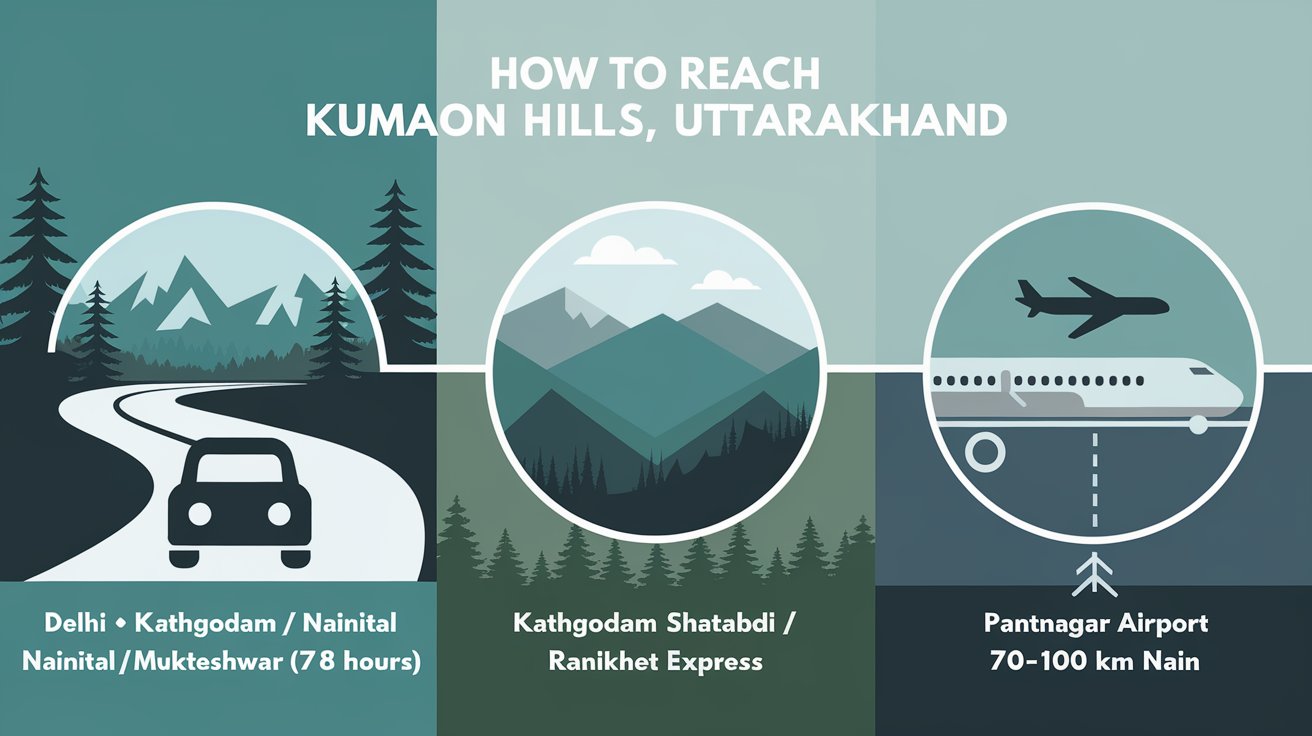 HOW TO REACH
KUMAON HILLS, UTTARAKHAND

Delhi • Kathgodam / Nainital
Nainital/Mukteshwar (7 8 hours)

Kathgodam Shatabdi /
Ranikhet Express

Pantnagar Airport
70-100 km Nain